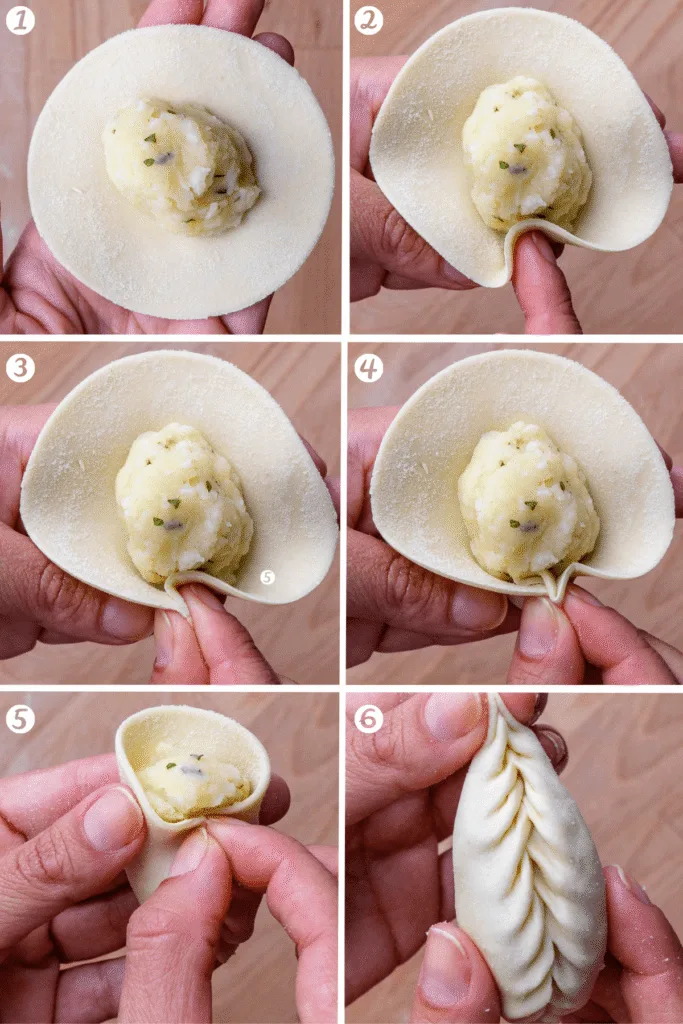 1

2

3

5

4

5

6